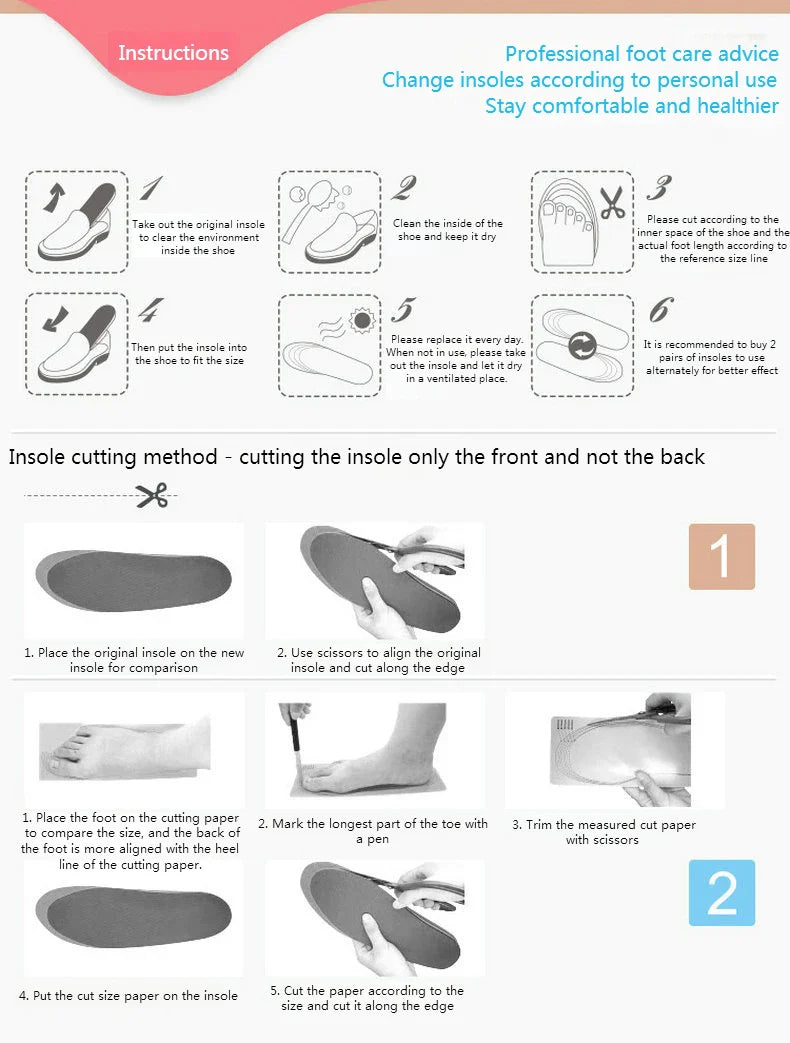 Instructions

Professional foot care advice
Change insoles according to personal use
Stay comfortable and healthier

1
Take out the original insole to clear the environment inside the shoe

2
Clean the inside of the shoe and keep it dry

3
Please cut according to the inner space of the shoe and the actual foot length according to the reference size line

4
Then put the insole into the shoe to fit the size

5
Please replace it every day. When not in use, please take out the insole and let it dry in a ventilated place.

6
It is recommended to buy 2 pairs of insoles to use alternately for better effect

Insole cutting method - cutting the insole only the front and not the back

1

1. Place the original insole on the new insole for comparison

2. Use scissors to align the original insole and cut along the edge

1. Place the foot on the cutting paper to compare the size, and the back of the foot is more aligned with the heel line of the cutting paper.

2. Mark the longest part of the toe with a pen

3. Trim the measured cut paper with scissors

2

4. Put the cut size paper on the insole

5. Cut the paper according to the size and cut it along the edge